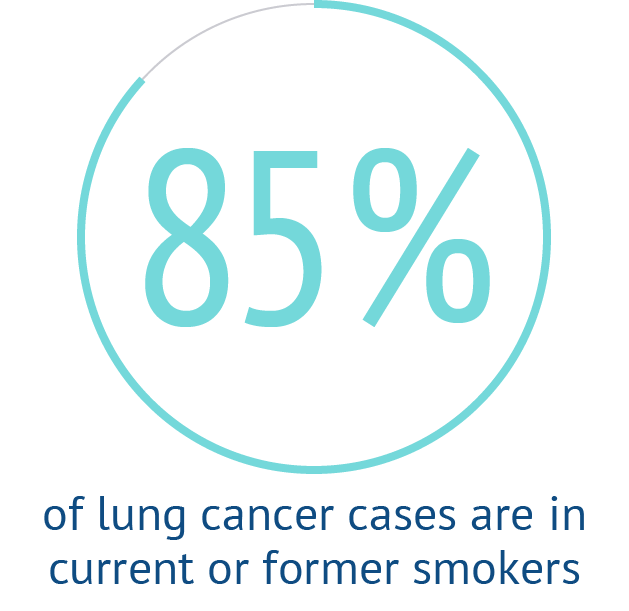 85%

of lung cancer cases are in current or former smokers